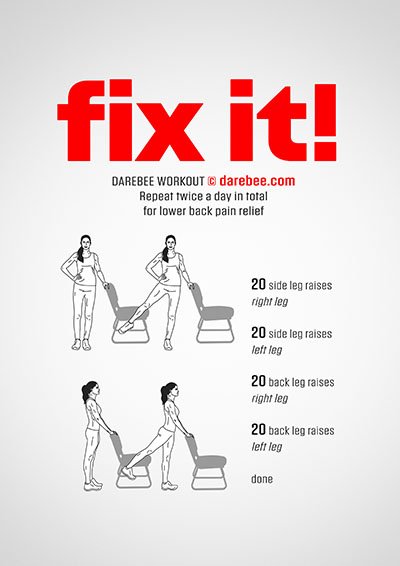 fix it!

DAREBEE WORKOUT © darebee.com
Repeat twice a day in total for lower back pain relief

20 side leg raises
right leg

20 side leg raises
left leg

20 back leg raises
right leg

20 back leg raises
left leg

done