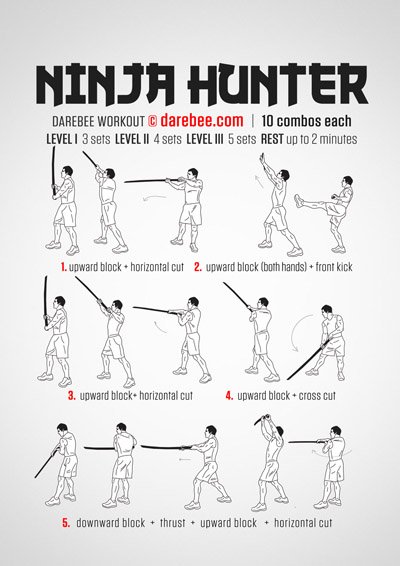 NINJA HUNTER

DAREBEE WORKOUT © darebee.com | 10 combos each

LEVEL I 3 sets LEVEL II 4 sets LEVEL III 5 sets REST up to 2 minutes

1. upward block + horizontal cut

2. upward block (both hands) + front kick

3. upward block+ horizontal cut

4. upward block + cross cut

5. downward block + thrust + upward block + horizontal cut