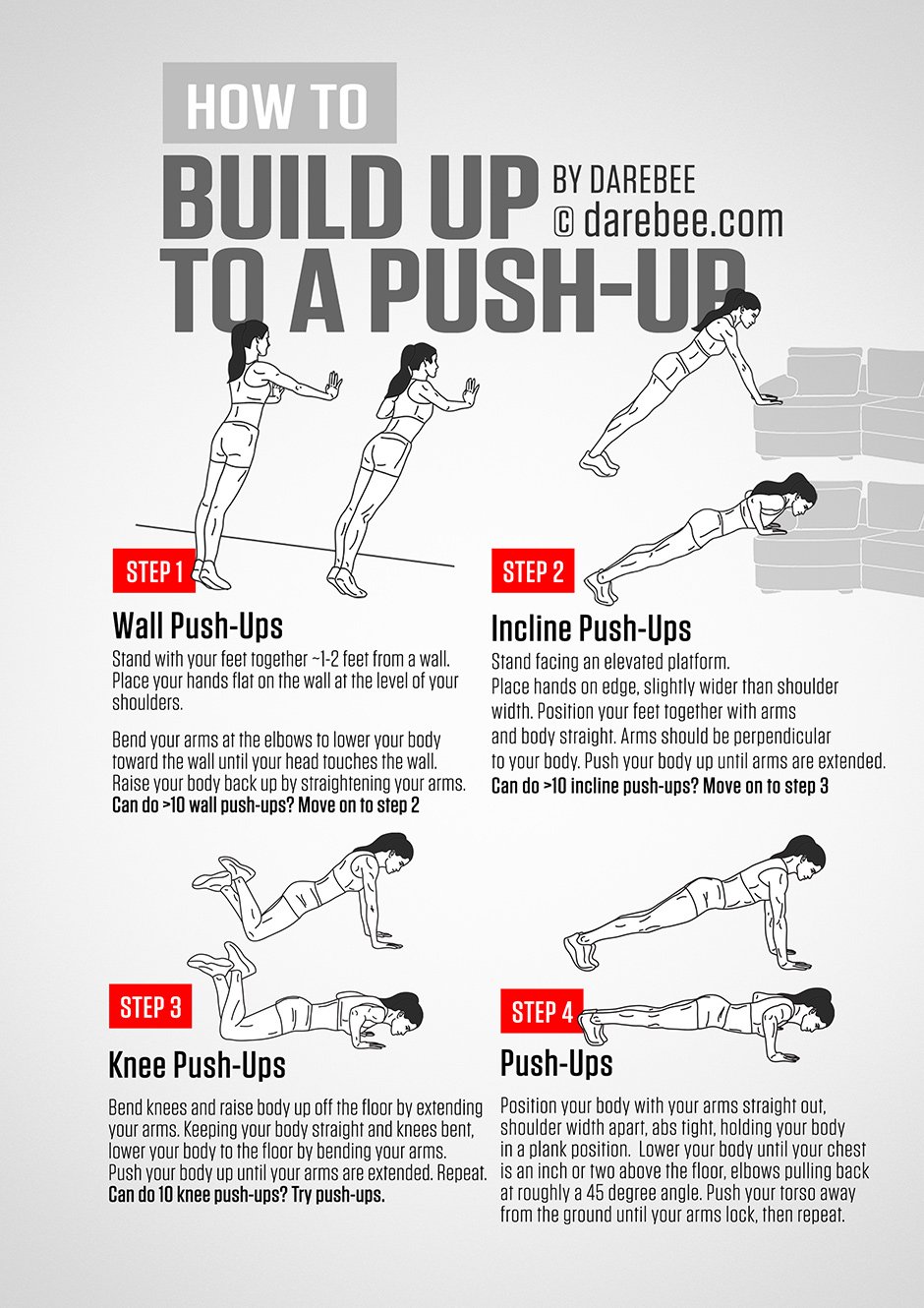 HOW TO
BUILD UP TO A PUSH-UP
BY DAREBEE
© darebee.com

STEP 1
Wall Push-Ups
Stand with your feet together ~1-2 feet from a wall. Place your hands flat on the wall at the level of your shoulders.

Bend your arms at the elbows to lower your body toward the wall until your head touches the wall. Raise your body back up by straightening your arms.
Can do >10 wall push-ups? Move on to step 2

STEP 2
Incline Push-Ups
Stand facing an elevated platform.
Place hands on edge, slightly wider than shoulder width. Position your feet together with arms and body straight. Arms should be perpendicular to your body. Push your body up until arms are extended.
Can do >10 incline push-ups? Move on to step 3

STEP 3
Knee Push-Ups
Bend knees and raise body up off the floor by extending your arms. Keeping your body straight and knees bent, lower your body to the floor by bending your arms. Push your body up until your arms are extended. Repeat.
Can do 10 knee push-ups? Try push-ups.

STEP 4
Push-Ups
Position your body with your arms straight out, shoulder width apart, abs tight, holding your body in a plank position. Lower your body until your chest is an inch or two above the floor, elbows pulling back at roughly a 45 degree angle. Push your torso away from the ground until your arms lock, then repeat.